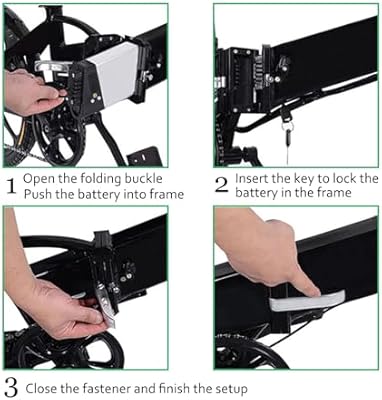 1 Open the folding buckle
Push the battery into frame

2 Insert the key to lock the battery in the frame

3 Close the fastener and finish the setup